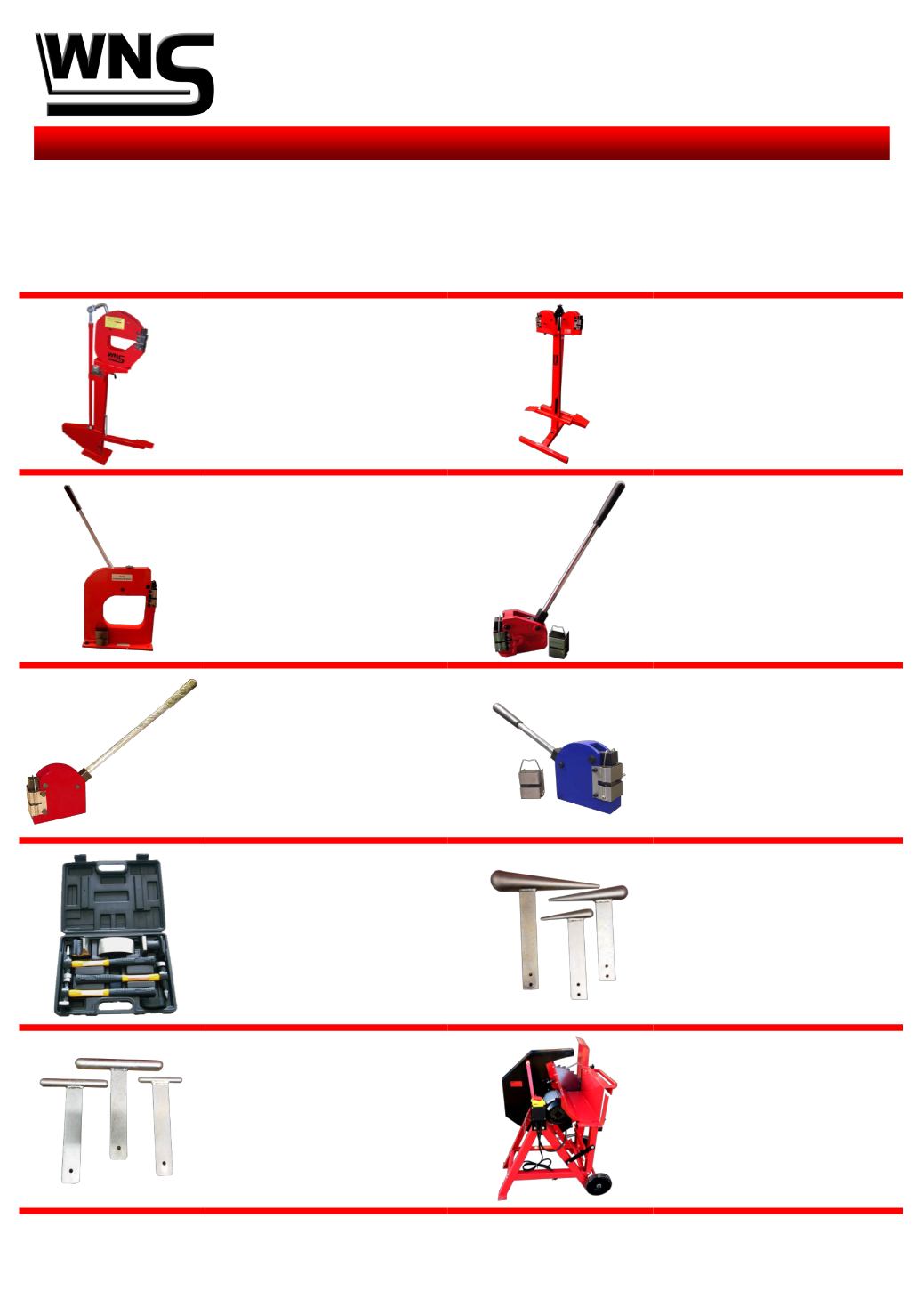 WNS